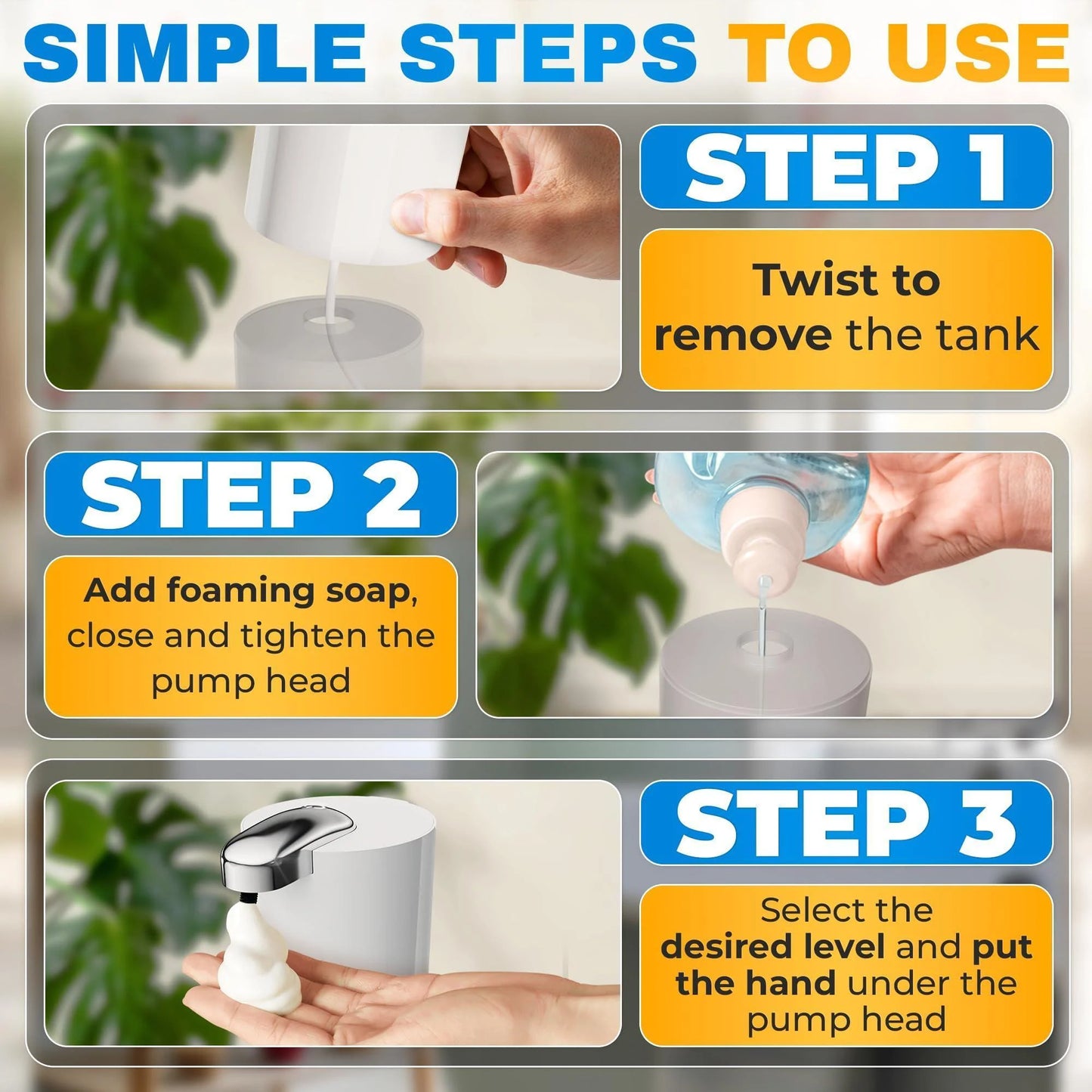 SIMPLE STEPS TO USE

STEP 1

Twist to remove the tank

STEP 2

Add foaming soap, close and tighten the pump head

STEP 3

Select the desired level and put the hand under the pump head